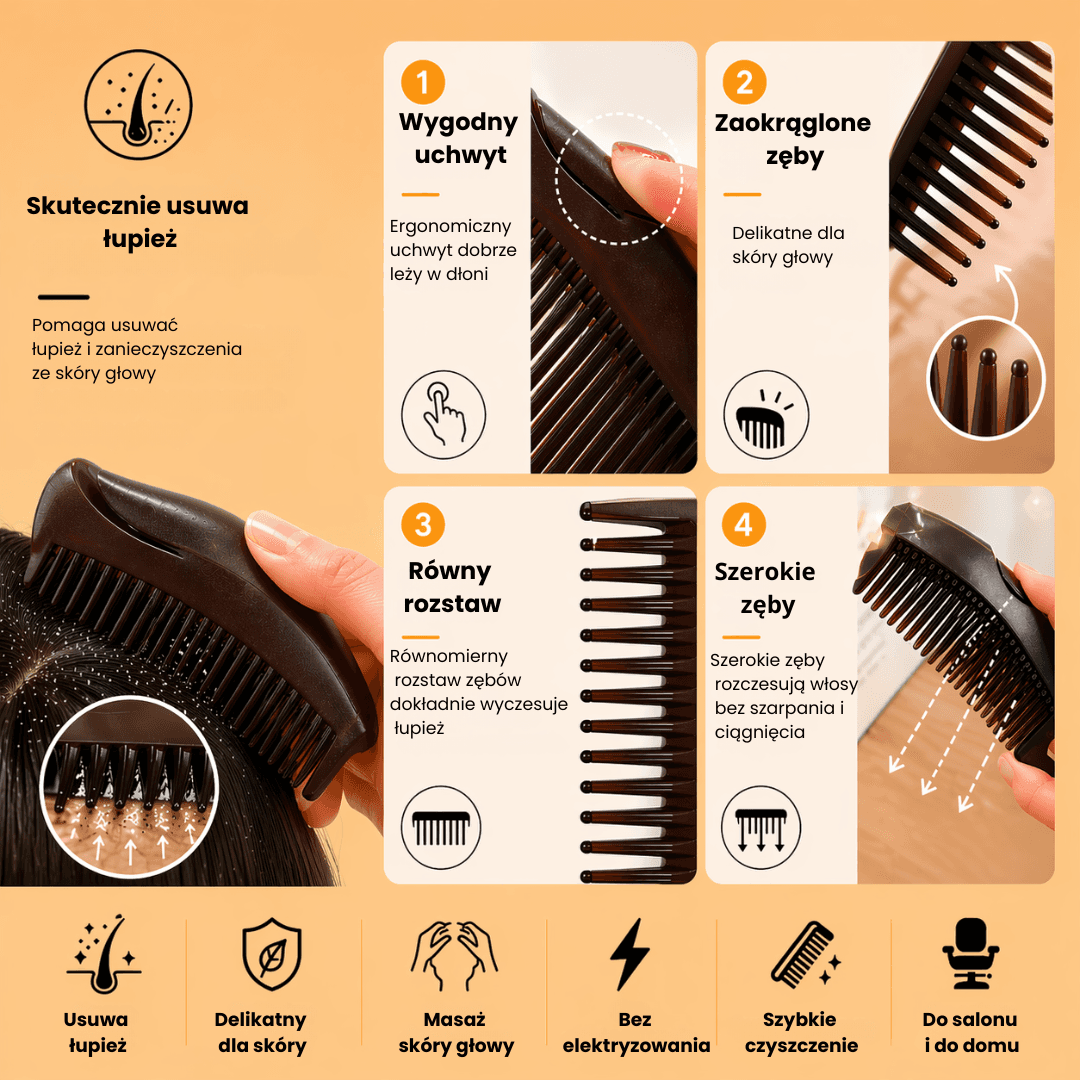 Skutecznie usuwa łupież

Pomaga usuwać łupież i zanieczyszczenia ze skóry głowy

1
Wygodny uchwyt

Ergonomiczny uchwyt dobrze leży w dłoni

2
Zaokrąglone zęby

Delikatne dla skóry głowy

3
Równy rozstaw

Równomierny rozstaw zębów dokładnie wyczesuje łupież

4
Szerokie zęby

Szerokie zęby rozczesują włosy bez szarpania i ciągnięcia

Usuwa łupież

Delikatny dla skóry

Masaż skóry głowy

Bez elektryzowania

Szybkie czyszczenie

Do salonu i do domu