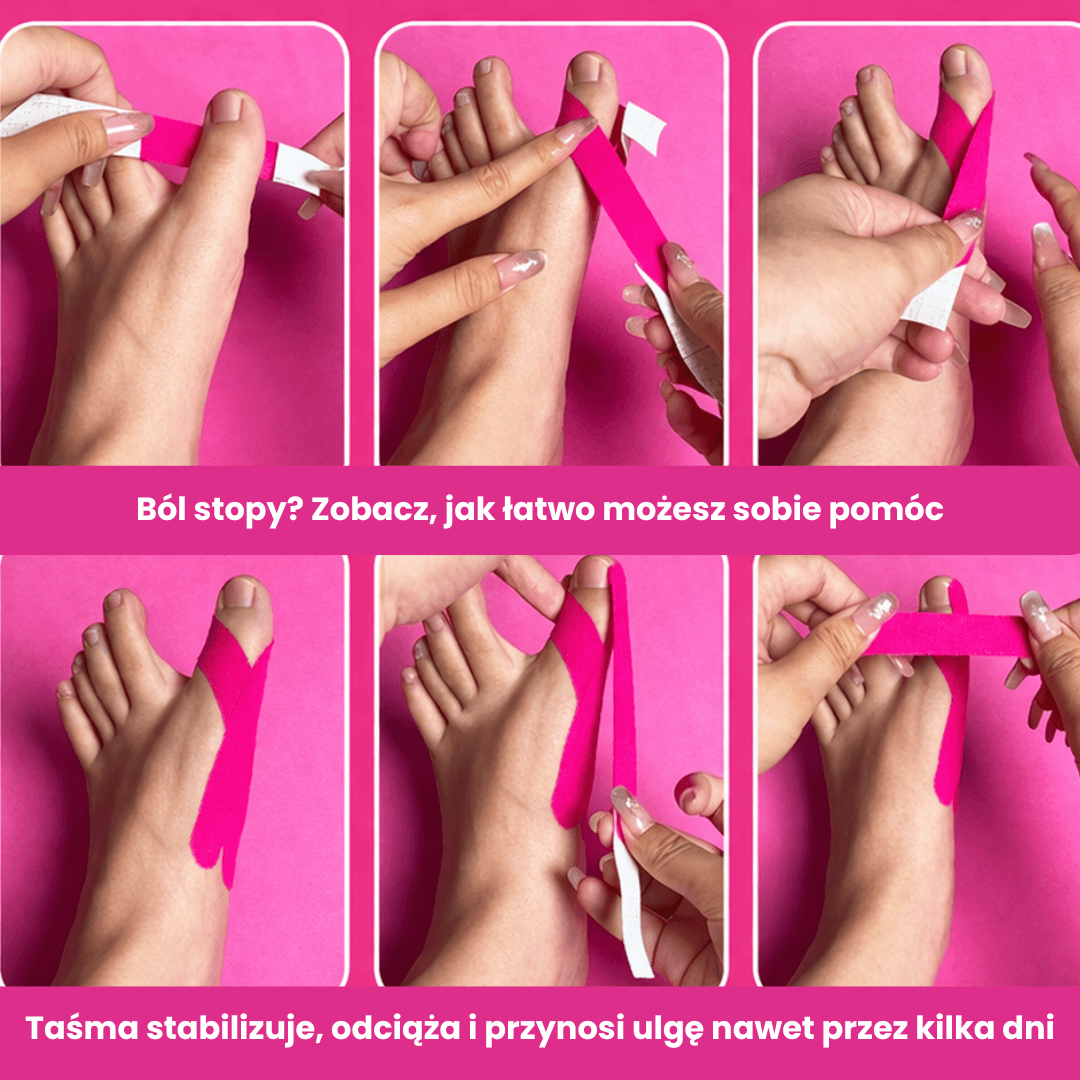 Ból stopy? Zobacz, jak łatwo możesz sobie pomóc

Taśma stabilizuje, odciąża i przynosi ulgę nawet przez kilka dni